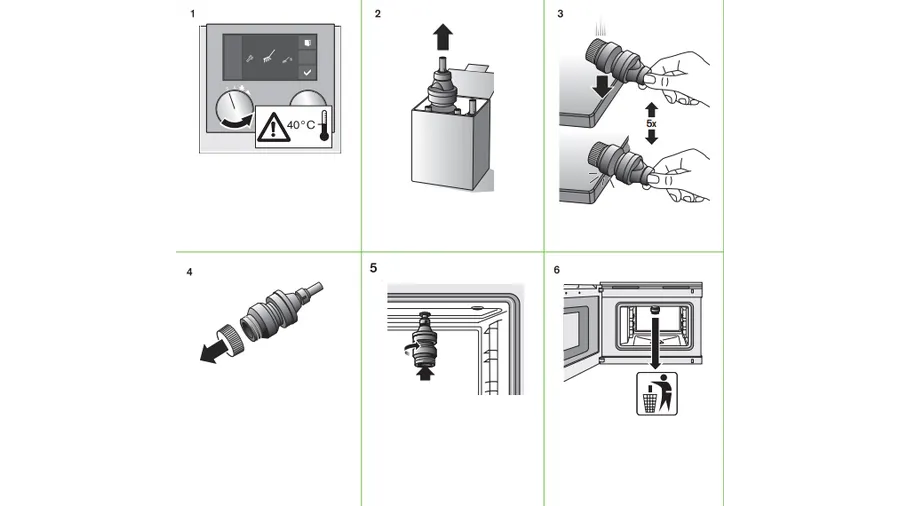 1

40°C

2

3

5x

4

5

6