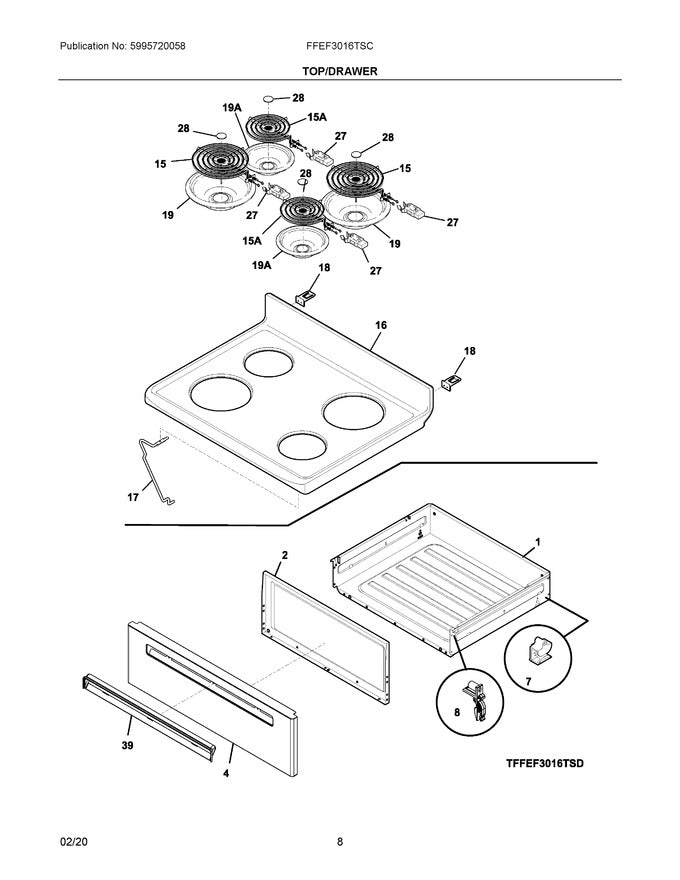 Publication No: 5995720058 FFEF3016TSC

TOP/DRAWER

28
19A
15A
28
27
28
15
15
28
19
27
27
15A
19
19A
27
18
16
18
17
2
1
7
8
39
4
TFFEF3016TSD

02/20 8