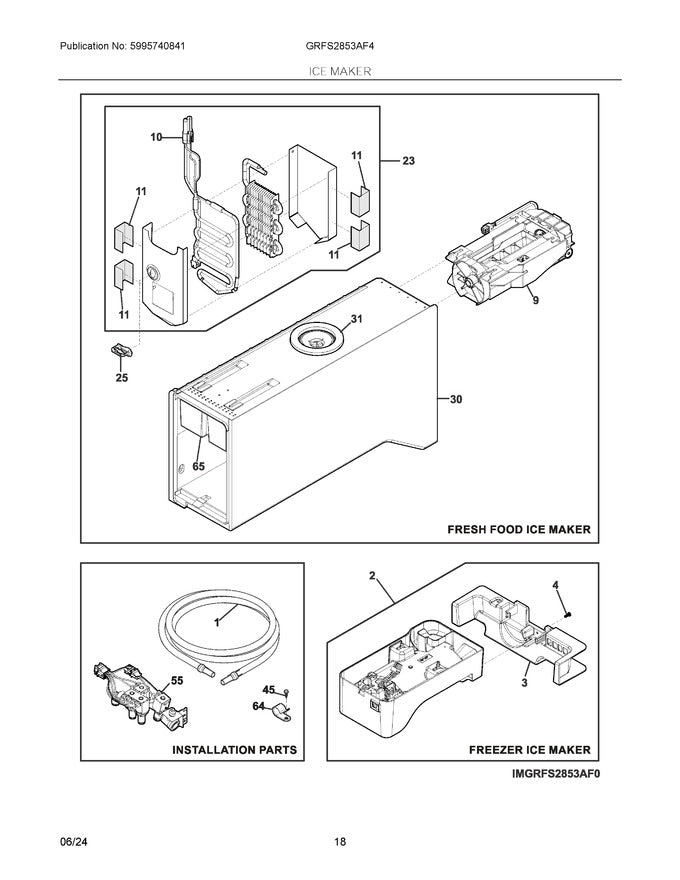 Publication No: 5995740841 GRFS2853AF4

ICE MAKER

10
11
23
11
11
11
9
31
25
30
65

FRESH FOOD ICE MAKER

1
55
45
64

INSTALLATION PARTS

2
4
3

FREEZER ICE MAKER

IMGRFS2853AF0

06/24 18