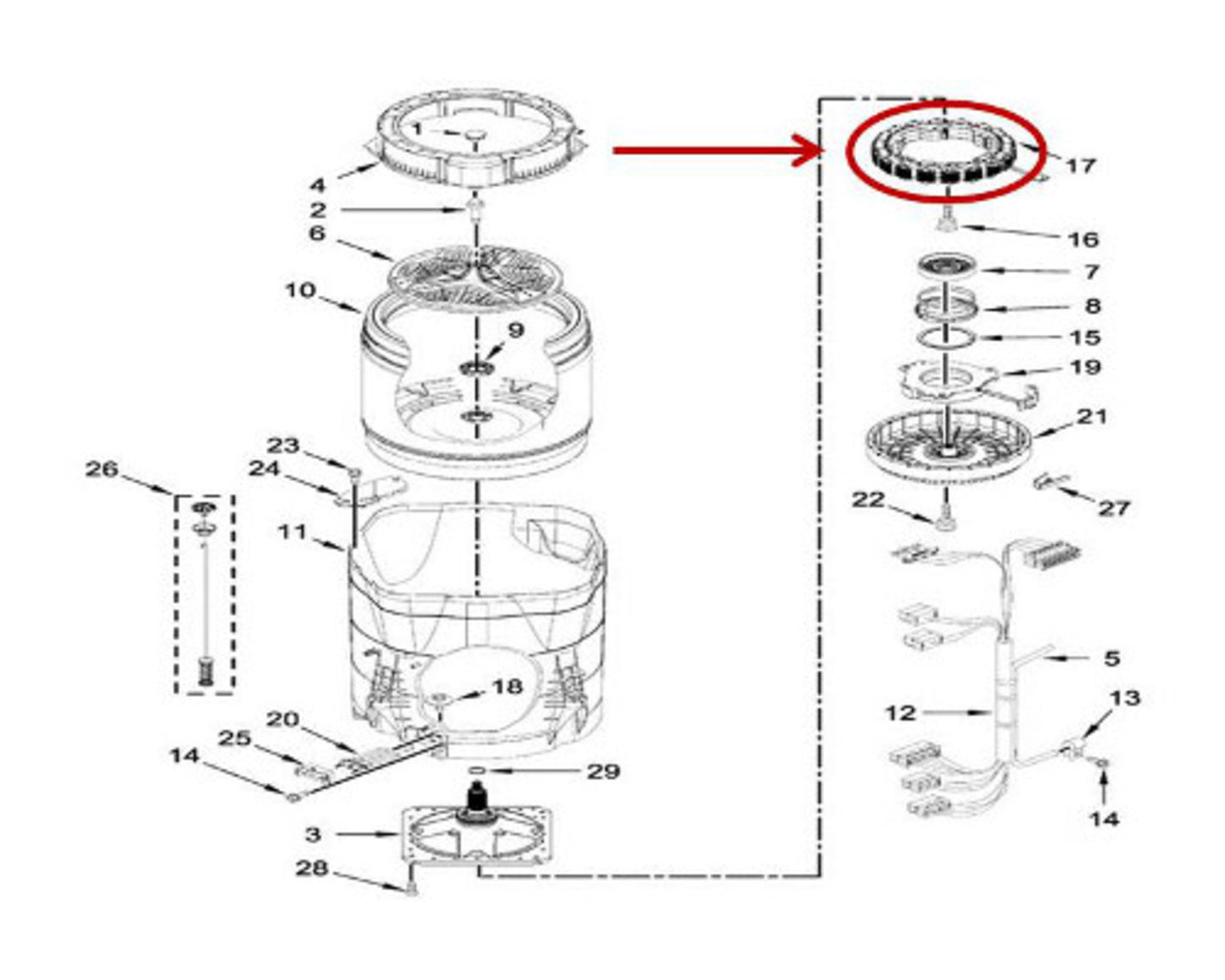 1
4
2
6
10
9
23
24
26
11
18
20
25
14
29
3
28
17
16
7
8
15
19
21
22
27
5
12
13
14