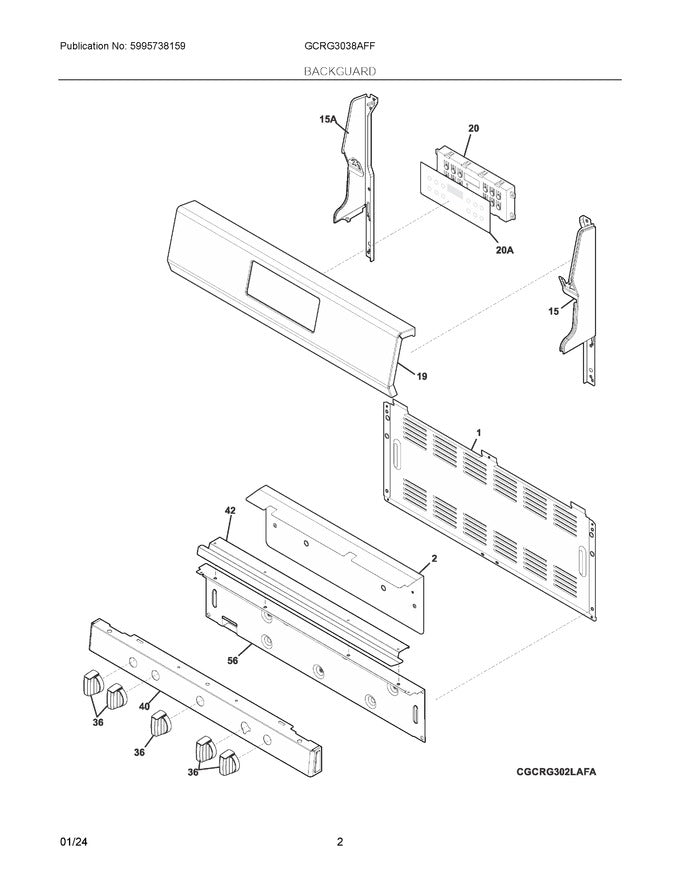 Publication No: 5995738159

GCRG3038AFF

BACKGUARD

15A

20

20A

15

19

1

42

2

56

40

36

36

36

CGCRG302LAFA

01/24

2