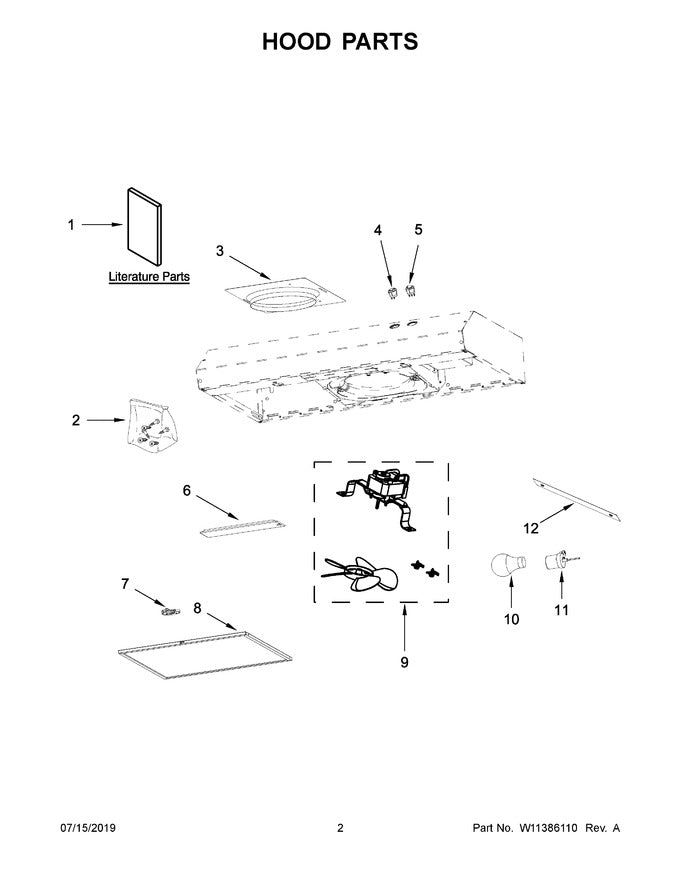 HOOD PARTS

1

Literature Parts

3

4

5

2

6

12

7

8

10

11

9

07/15/2019

2

Part No. W11386110 Rev. A