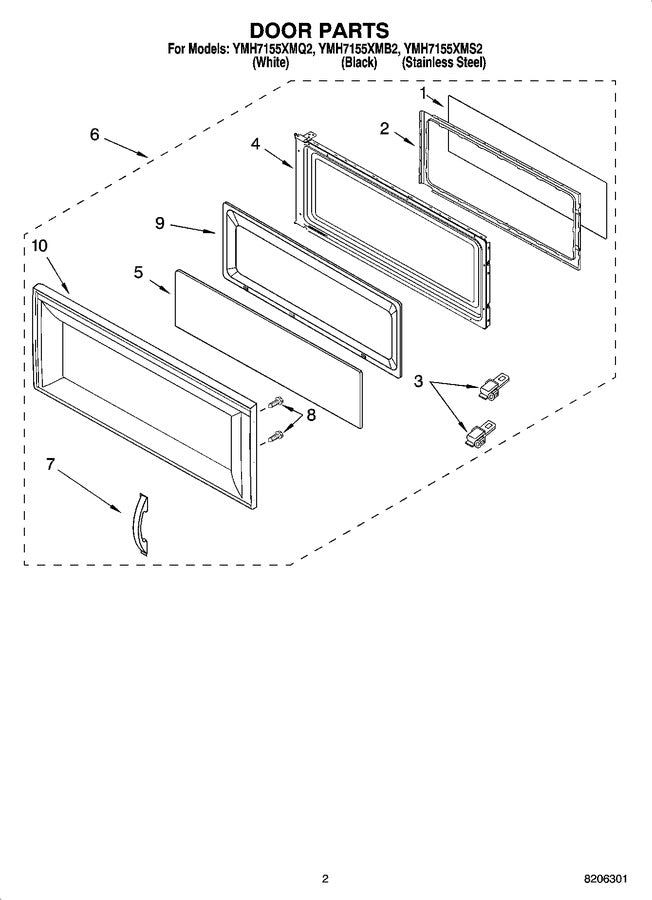 DOOR PARTS
For Models: YMH7155XMQ2, YMH7155XMB2, YMH7155XMS2
(White) (Black) (Stainless Steel)

1
2
6
4
9
10
5
3
8
7

2

8206301