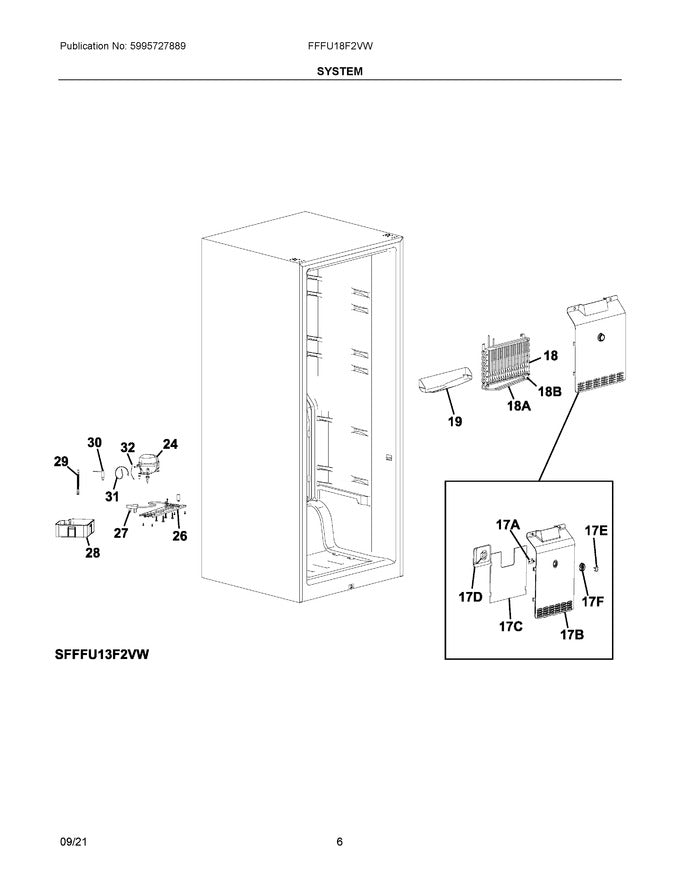 Publication No: 5995727889

FFFU18F2VW

SYSTEM

18

18B

18A

19

30

32

24

29

31

27

26

28

17A

17E

17D

17F

17C

17B

SFFFU13F2VW

09/21

6