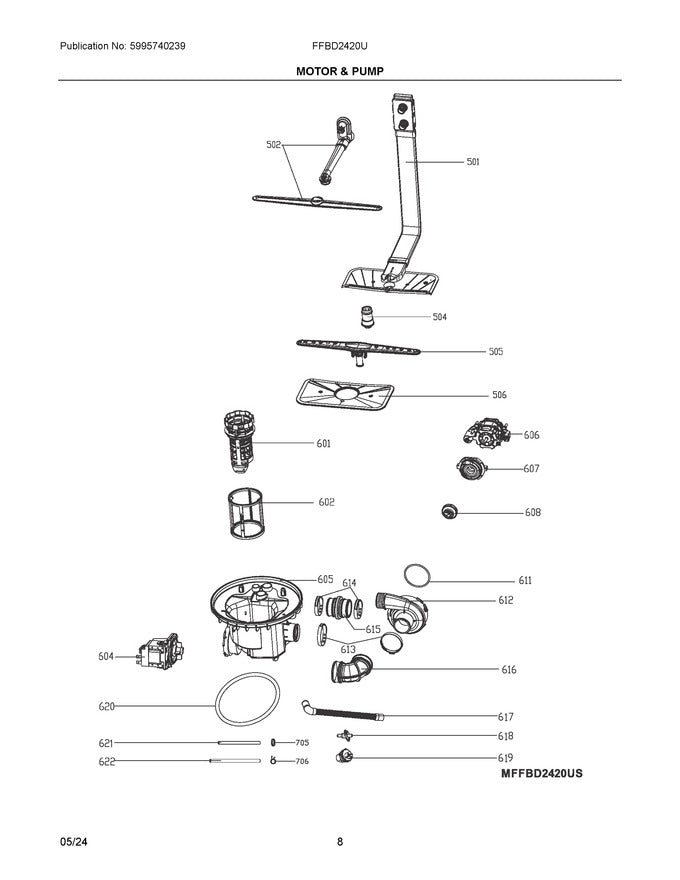 Publication No: 5995740239
FFBD2420U

MOTOR & PUMP

502
501
504
505
506
601
606
607
602
608
605
614
611
612
615
613
604
616
620
617
621
705
618
622
706
619

MFFBD2420US

05/24
8