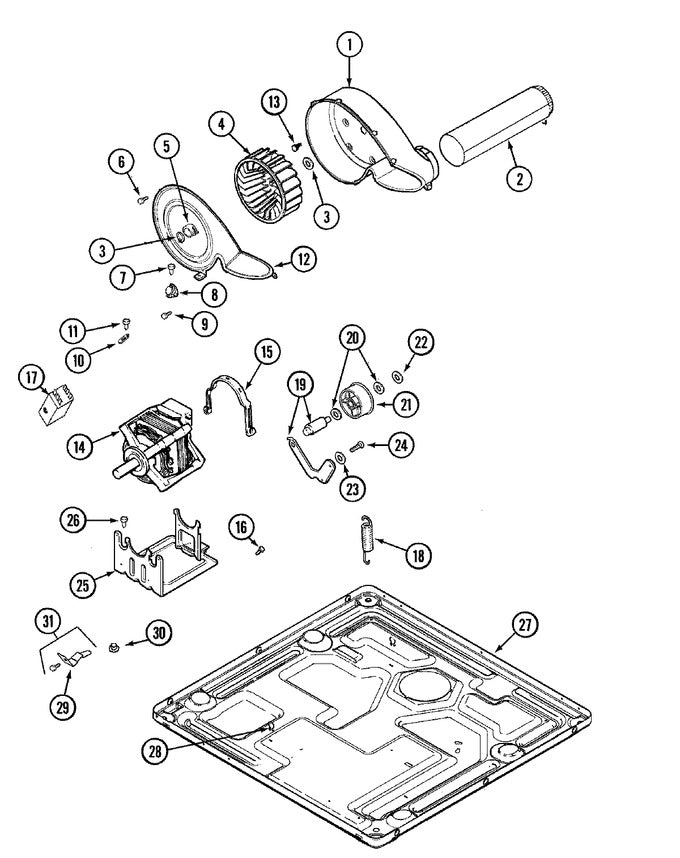 1
13
4
2
6
5
3
3
12
7
8
11
9
10
15
20
22
17
19
21
14
24
23
26
16
18
25
27
31
30
29
28