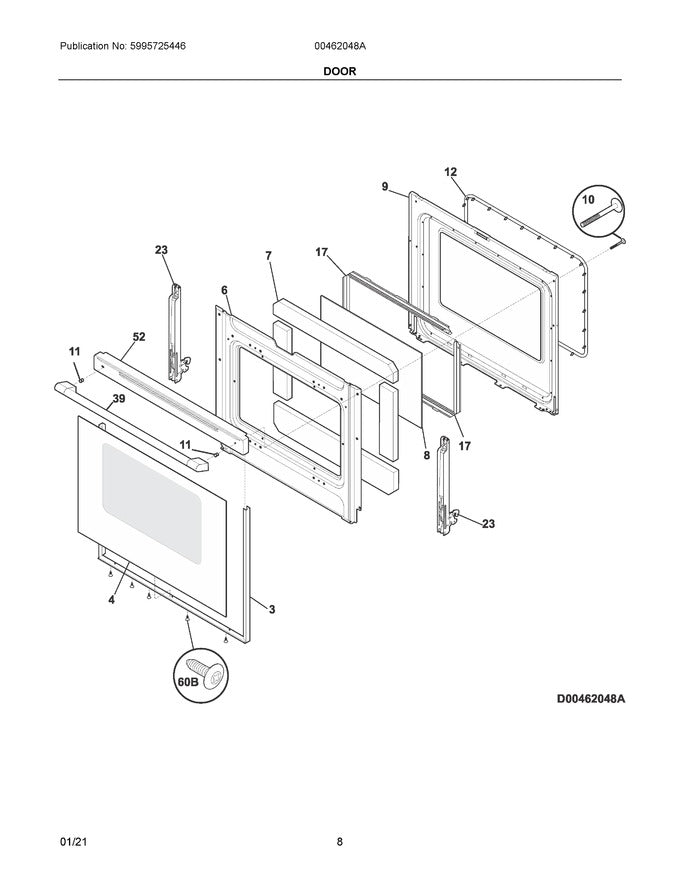 Publication No: 5995725446

00462048A

DOOR

12
9
10
23
7
17
6
52
11
39
11
8
17
23
4
3
60B

D00462048A

01/21

8