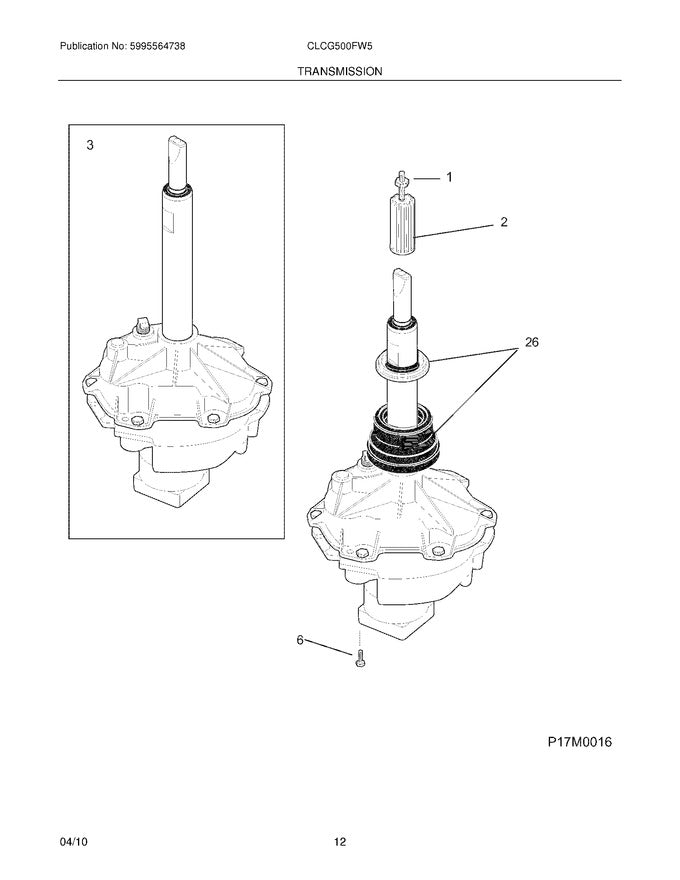 Publication No: 5995564738
CLCG500FW5
TRANSMISSION

3

1

2

26

6

P17M0016

04/10
12