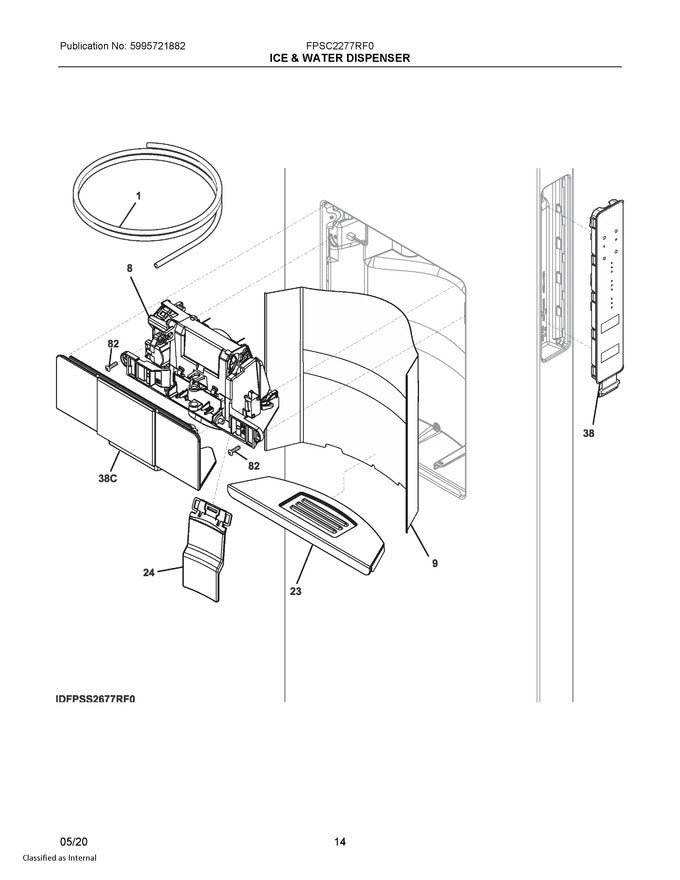 Publication No: 5995721882
FPSC2277RF0
ICE & WATER DISPENSER

1
8
82
38C
82
24
23
9
38

IDFPSS2677RF0

05/20
14
Classified as Internal