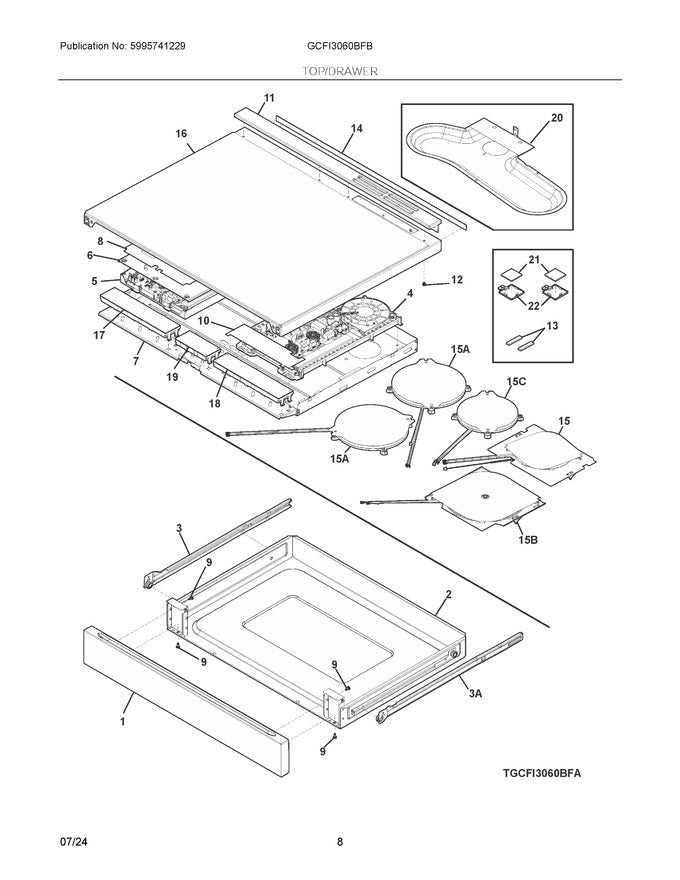 Publication No: 5995741229 GCFI3060BFB

TOP/DRAWER

11
16
14
20
8
6
5
12
4
21
22
13
10
17
7
19
18
15A
15C
15
15A
15B
3
9
2
9
9
3A
1
9

TGCFI3060BFA

07/24 8