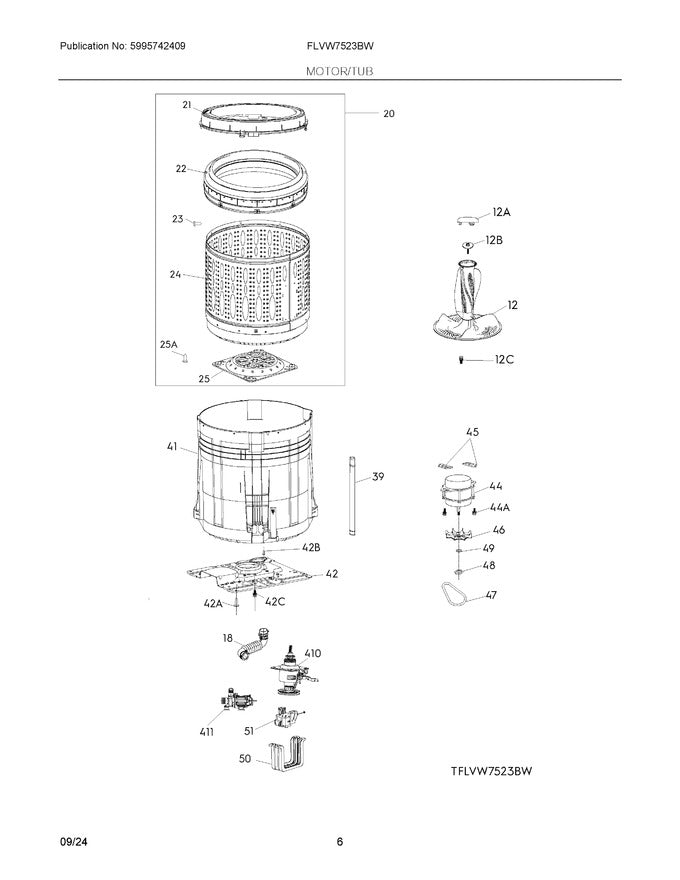 Publication No: 5995742409
FLVW7523BW
MOTOR/TUB

21
20
22
23
24
25A
25
12A
12B
12
12C
41
39
42B
42
42A
42C
45
44
44A
46
49
48
47
18
410
411
51
50
TFLVW7523BW

09/24
6