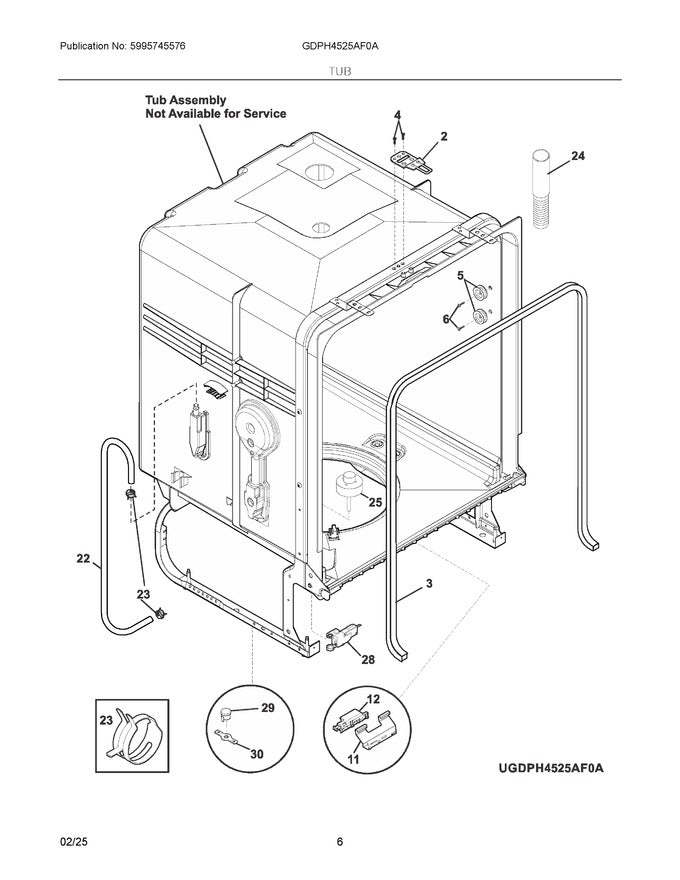 Publication No: 5995745576
GDPH4525AF0A
TUB

Tub Assembly
Not Available for Service

4
2
24
5
6
25
22
23
3
28
23
29
30
12
11

UGDPH4525AF0A

02/25
6