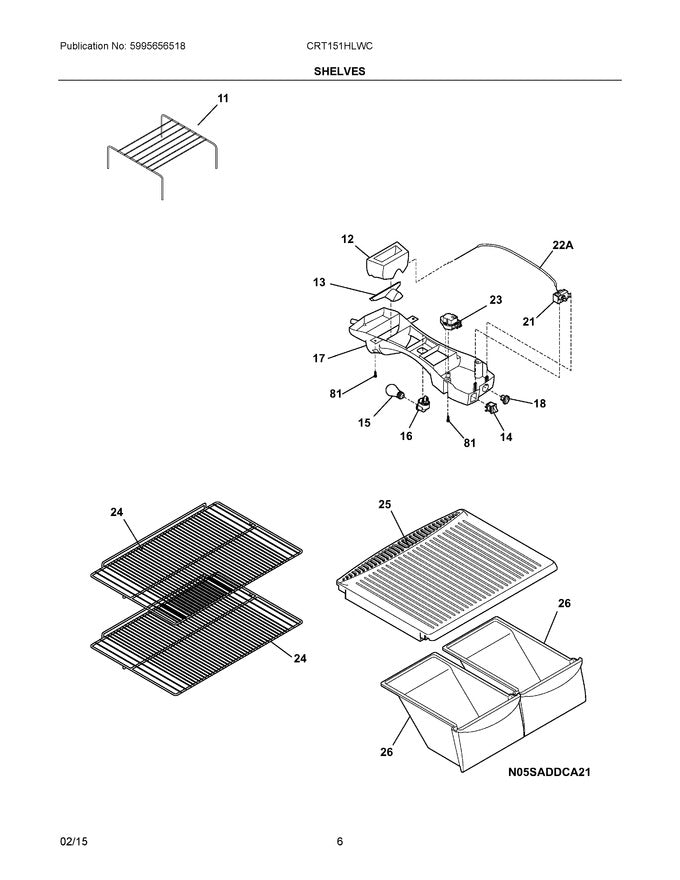 Publication No: 5995656518 CRT151HLWC

SHELVES

11

12

22A

13

23

21

17

81

18

15

16

14

81

24

25

26

24

26

N05SADDCA21

02/15 6