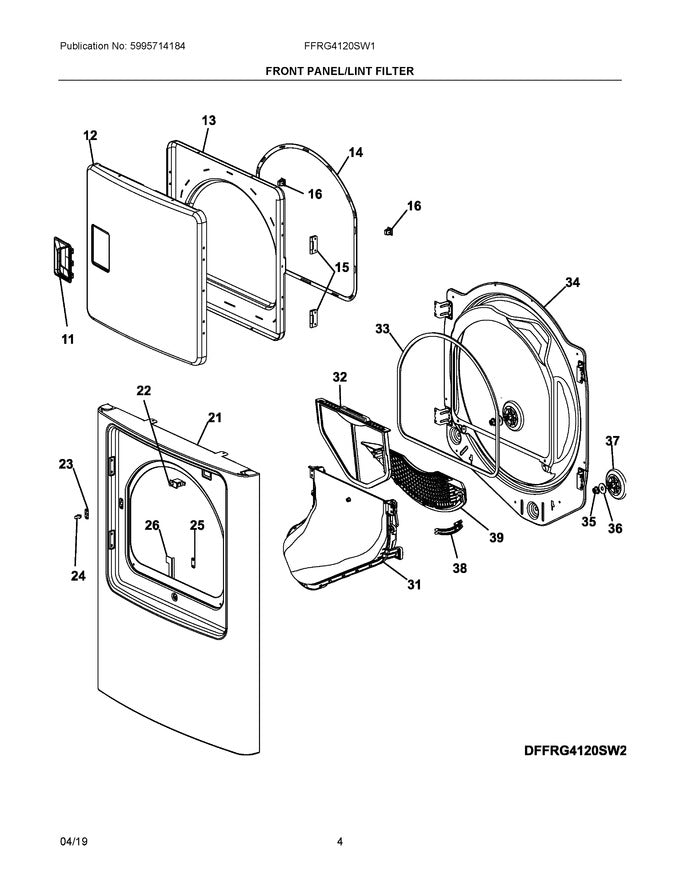 Publication No: 5995714184 FFRG4120SW1

FRONT PANEL/LINT FILTER

12
13
14
16
16
15
11
34
33
32
22
21
23
26
25
24
37
35
36
39
38
31

DFFRG4120SW2

04/19 4