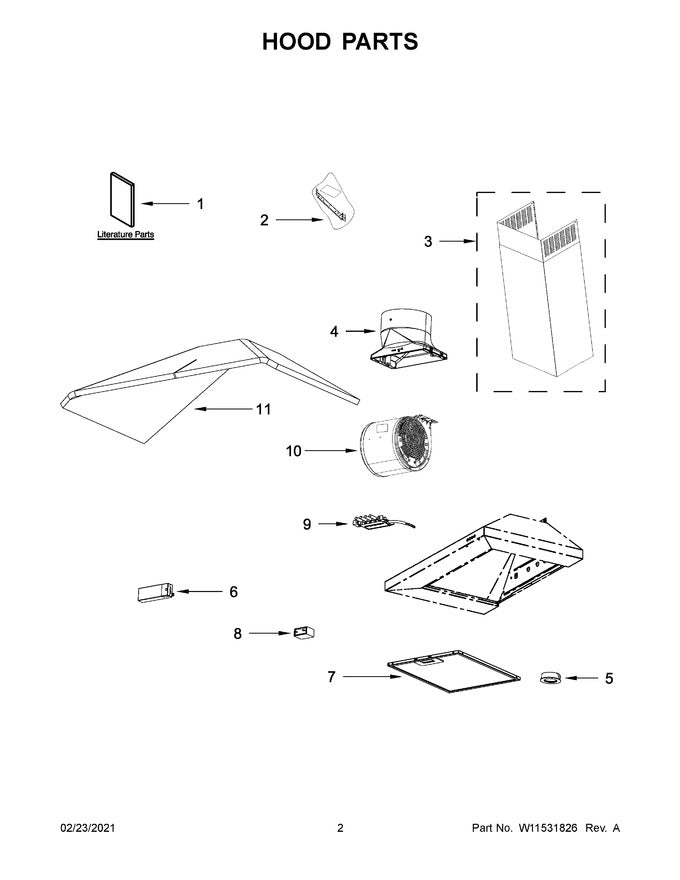 HOOD PARTS

1

Literature Parts

2

3

4

11

10

9

6

8

7

5

02/23/2021

2

Part No. W11531826 Rev. A