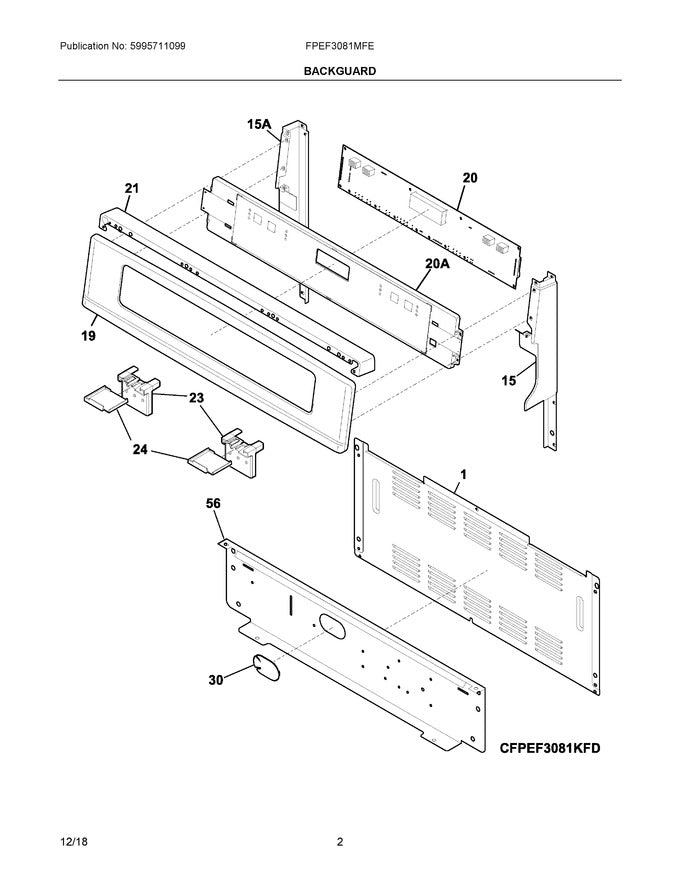 Publication No: 5995711099

FPEF3081MFE

BACKGUARD

15A

20

21

20A

19

15

23

24

1

56

30

CFPEF3081KFD

12/18

2