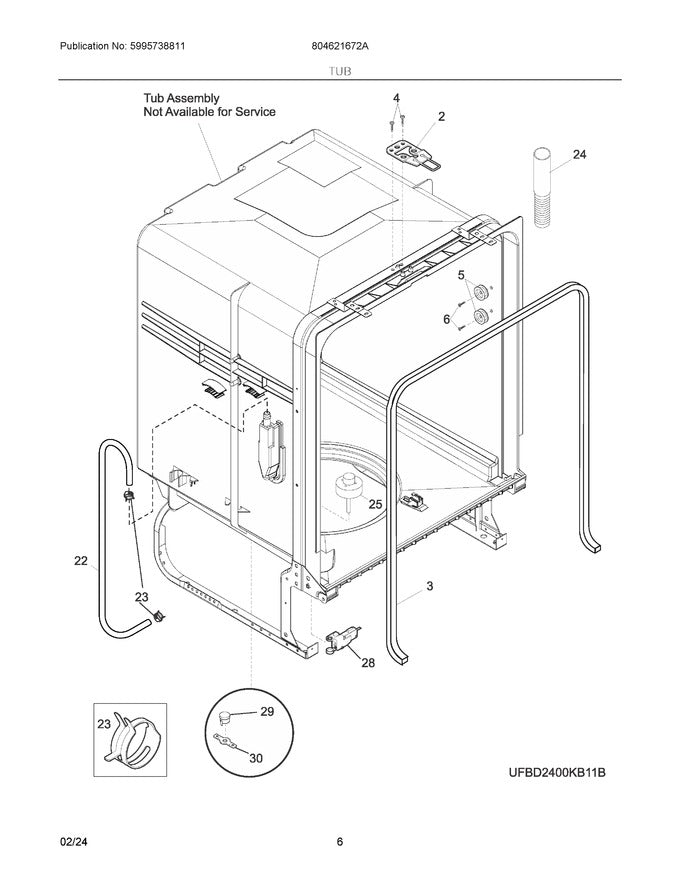 Publication No: 5995738811

804621672A

TUB

Tub Assembly
Not Available for Service

4

2

24

5

6

25

22

23

3

28

23

29

30

UFBD2400KB11B

02/24

6