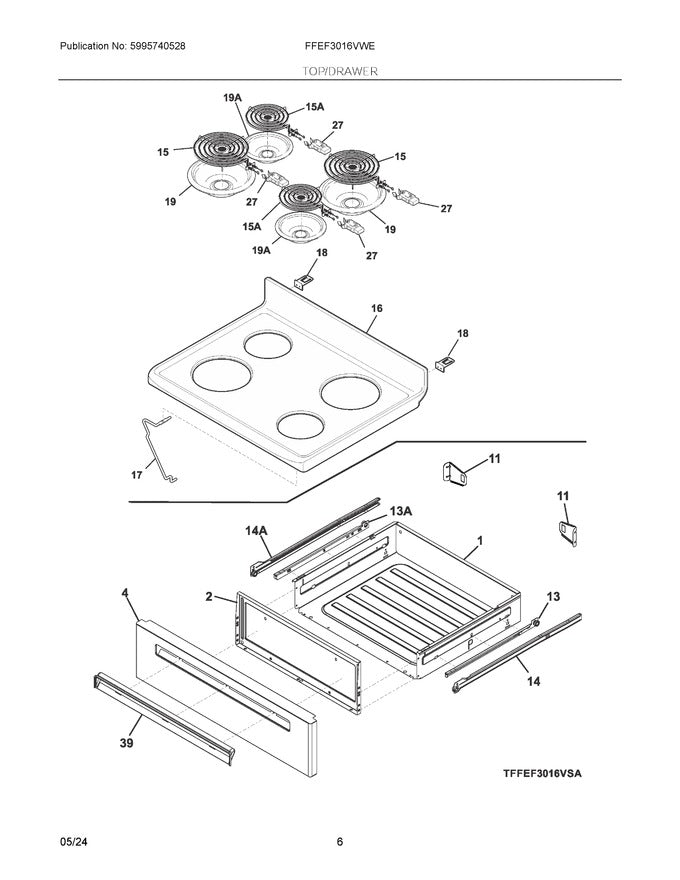 Publication No: 5995740528 FFEF3016VWE

TOP/DRAWER

19A
15A
27
15
15
19
27
27
15A
19
19A
27
18
16
18
17
11
11
13A
14A
1
4
2
13
14
39

TFFEF3016VSA

05/24 6