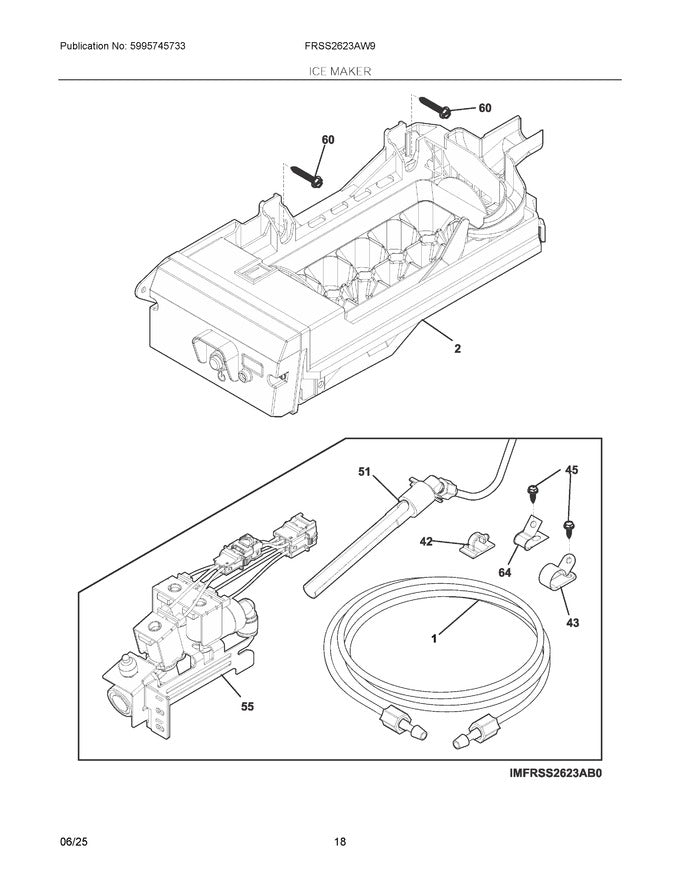 Publication No: 5995745733

FRSS2623AW9

ICE MAKER

60

60

2

51

45

42

64

43

1

55

IMFRSS2623AB0

06/25

18