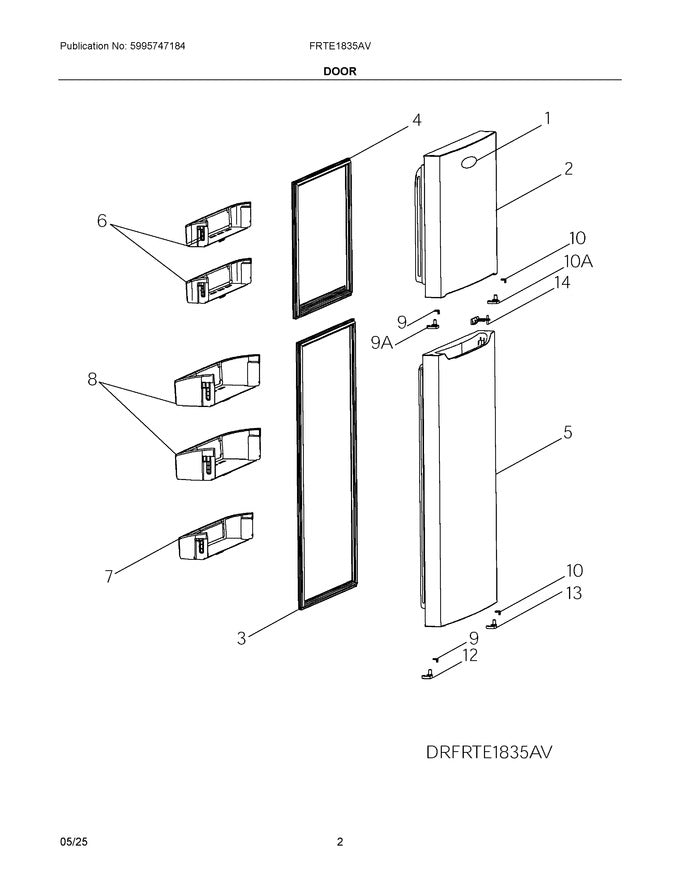 Publication No: 5995747184

FRTE1835AV

DOOR

4

1

2

6

10

10A

14

9

9A

8

5

7

10

13

3

9

12

DRFRTE1835AV

05/25

2