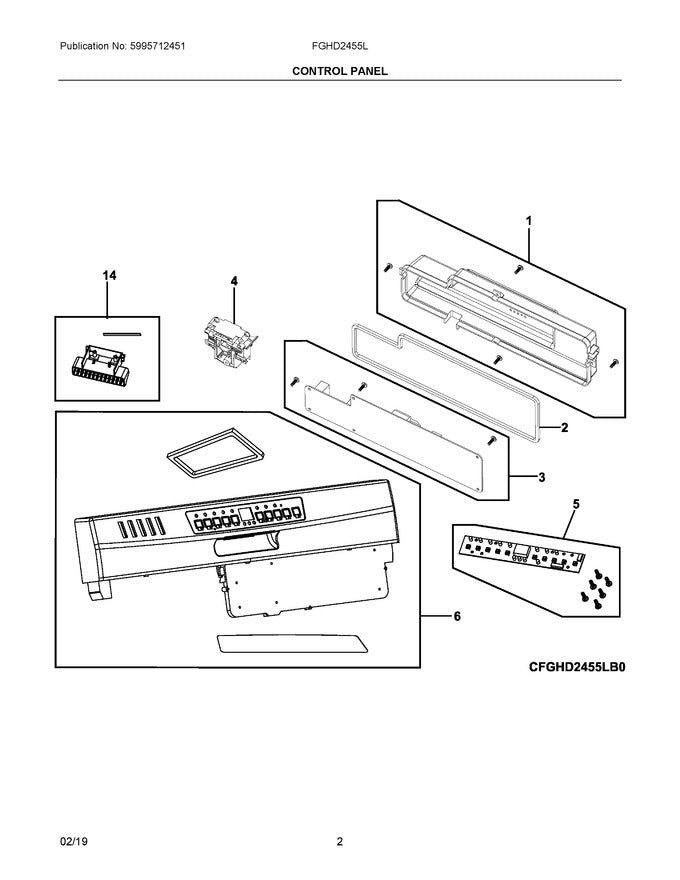 Publication No: 5995712451 FGHD2455L

CONTROL PANEL

1

14

4

2

3

5

6

CFGHD2455LB0

02/19 2