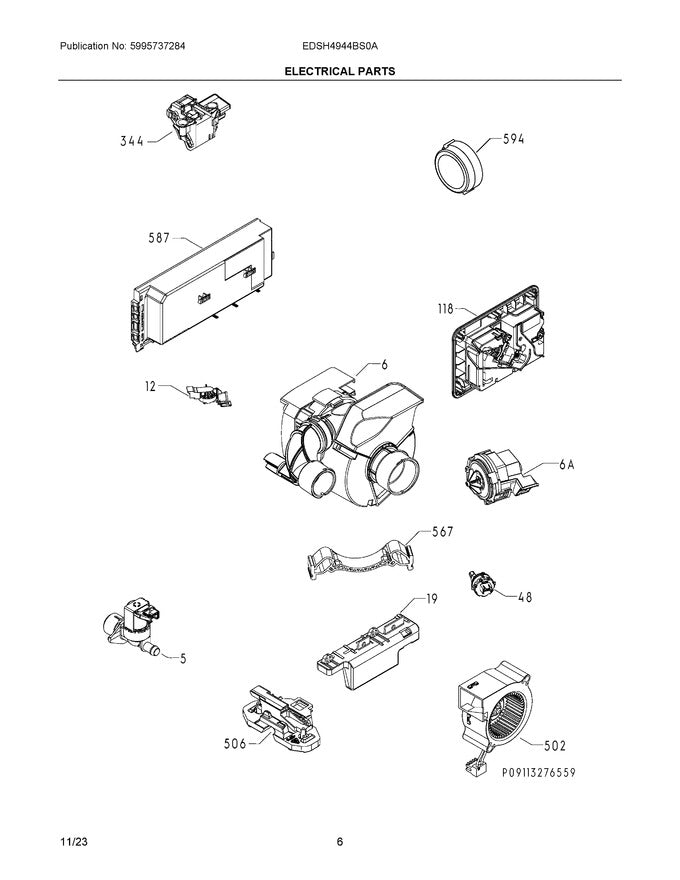 Publication No: 5995737284
EDSH4944BS0A
ELECTRICAL PARTS

344
594
587
118
12
6
6A
567
48
19
5
506
502
P09113276559

11/23
6