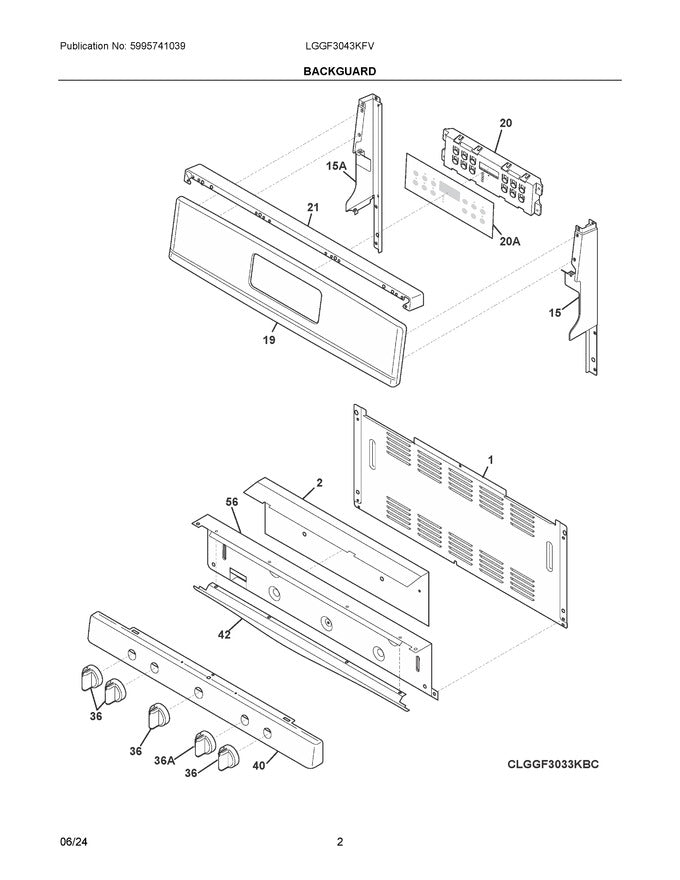 Publication No: 5995741039 LGGF3043KFV

BACKGUARD

20

15A

21

20A

15

19

1

2

56

42

36

36

36A

36

40

CLGGF3033KBC

06/24 2