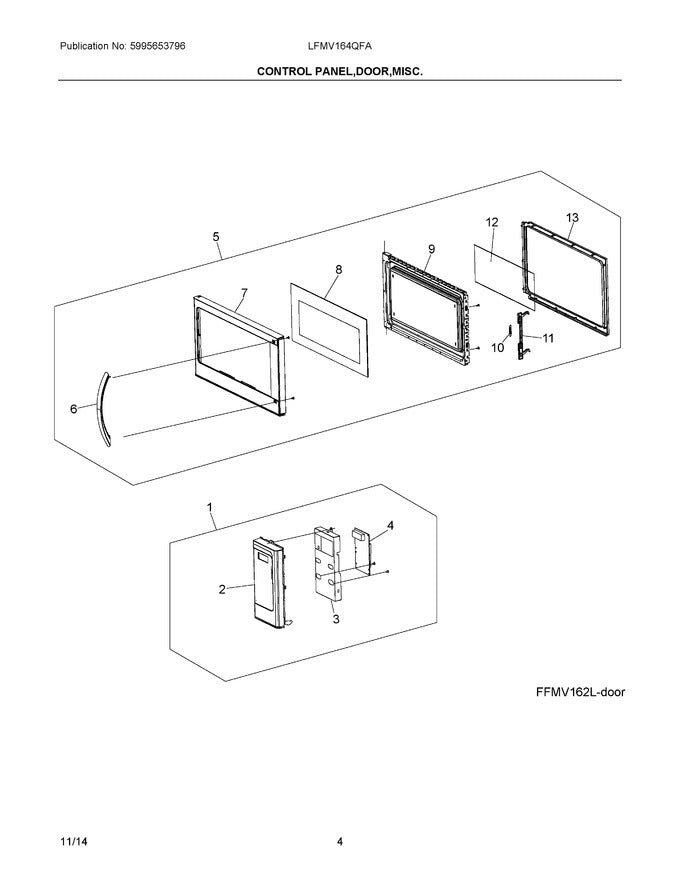 Publication No: 5995653796 LFMV164QFA

CONTROL PANEL,DOOR,MISC.

5
13
12
9
8
7
10
11
6
1
4
2
3

FFMV162L-door

11/14 4