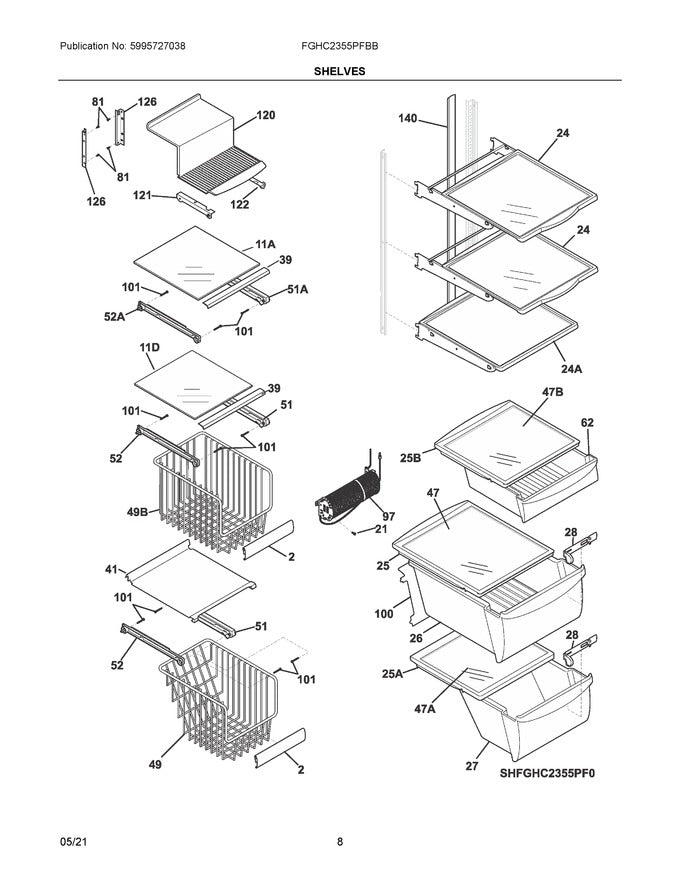 Publication No: 5995727038 FGHC2355PFBB

SHELVES

81
126
120
81
126
121
122
11A
39
101
51A
52A
101
11D
39
101
51
52
101
49B
2
41
101
51
52
101
49
2
140
24
24
24A
47B
62
25B
97
21
47
28
25
100
26
28
25A
47A
27
SHFGHC2355PF0

05/21 8