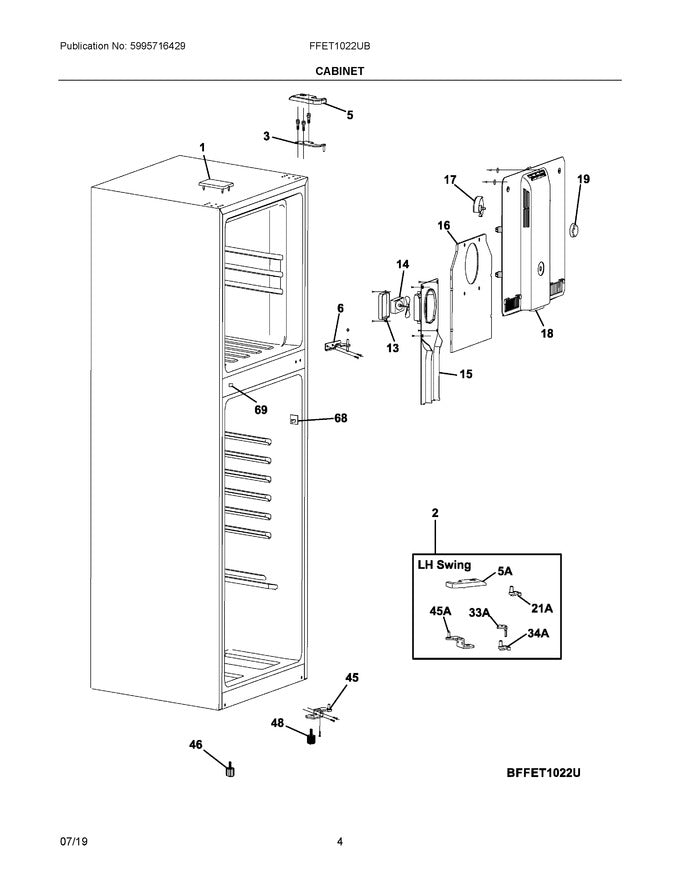 Publication No: 5995716429

FFET1022UB

CABINET

5
3
1
17
19
16
14
6
13
18
15
69
68
2
LH Swing
5A
21A
45A
33A
34A
45
48
46

BFFET1022U

07/19

4