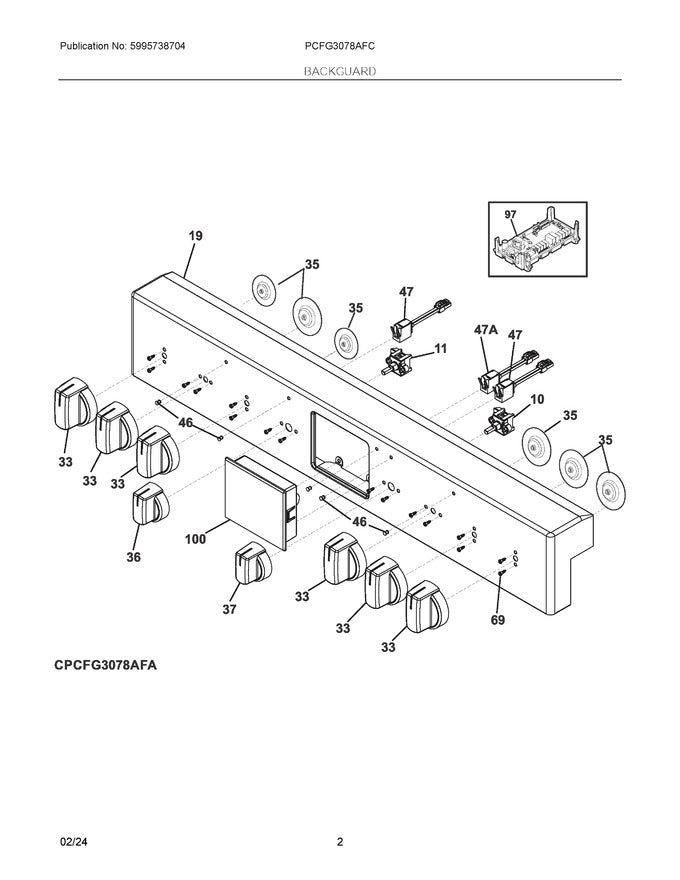 Publication No: 5995738704
PCFG3078AFC
BACKGUARD

97

19
35
35
47
11
47A
47
10
35
35
46
33
33
33
36
100
46
37
33
33
33
69

CPCFG3078AFA

02/24
2