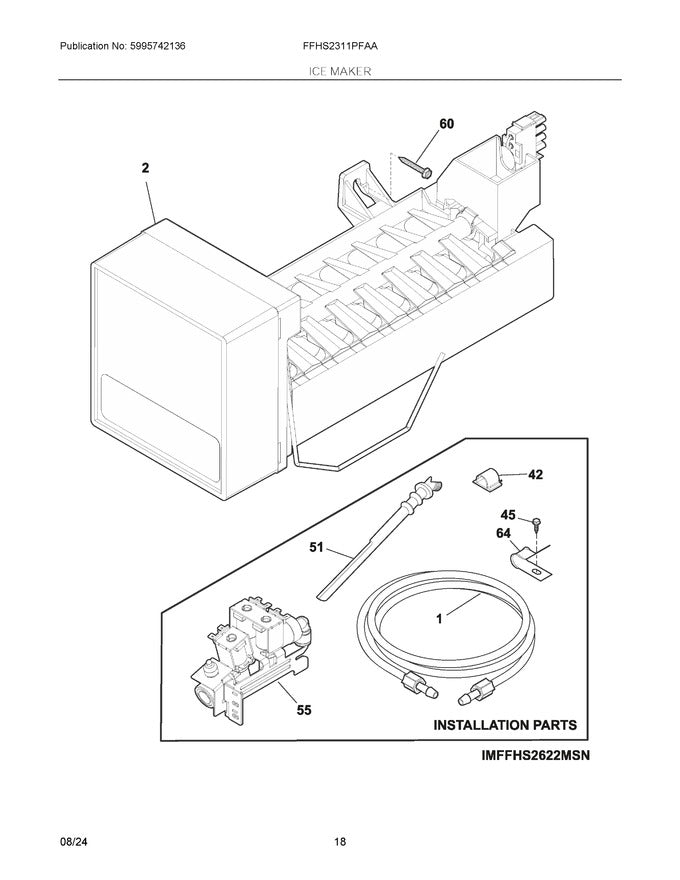 Publication No: 5995742136
FFHS2311PFAA
ICE MAKER

60
2
42
45
64
51
1
55
INSTALLATION PARTS
IMFFHS2622MSN

08/24
18