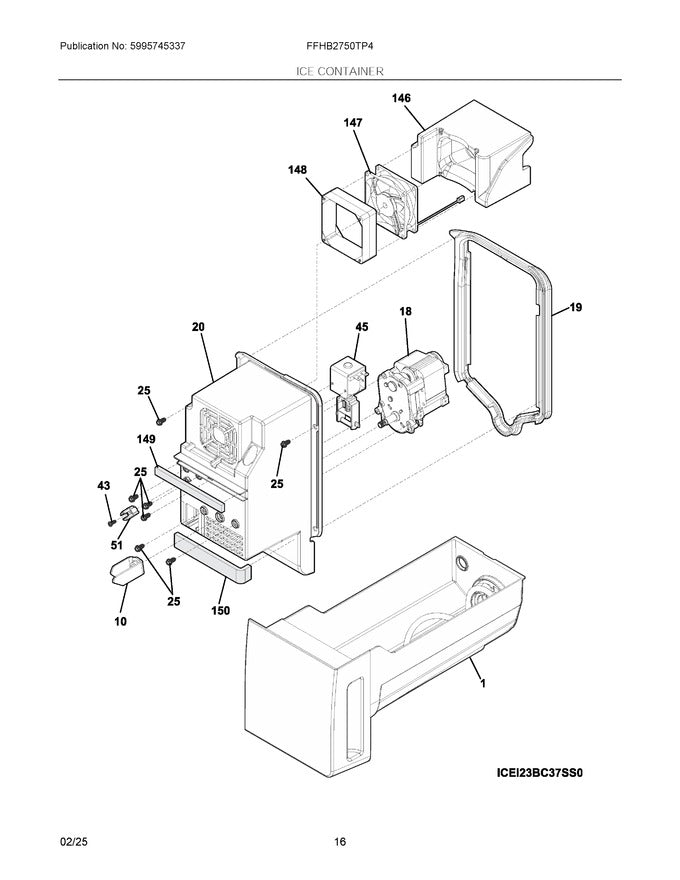 Publication No: 5995745337
FFHB2750TP4
ICE CONTAINER

146
147
148
19
20
45
18
25
149
25
25
43
51
25
10
150
1

ICEI23BC37SS0

02/25
16