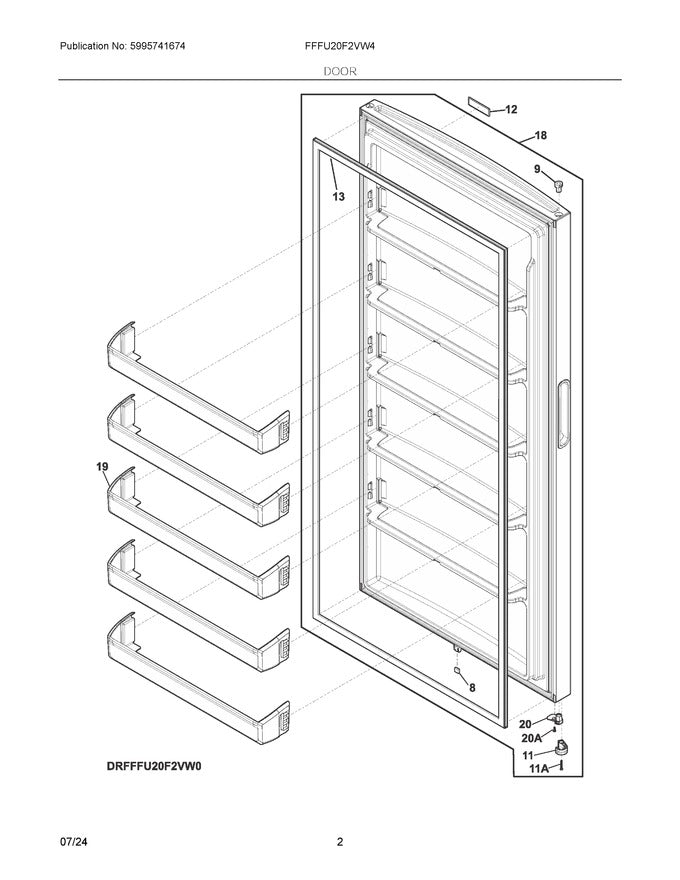 Publication No: 5995741674

FFFU20F2VW4

DOOR

12

18

9

13

19

8

20

20A

11

11A

DRFFFU20F2VW0

07/24

2