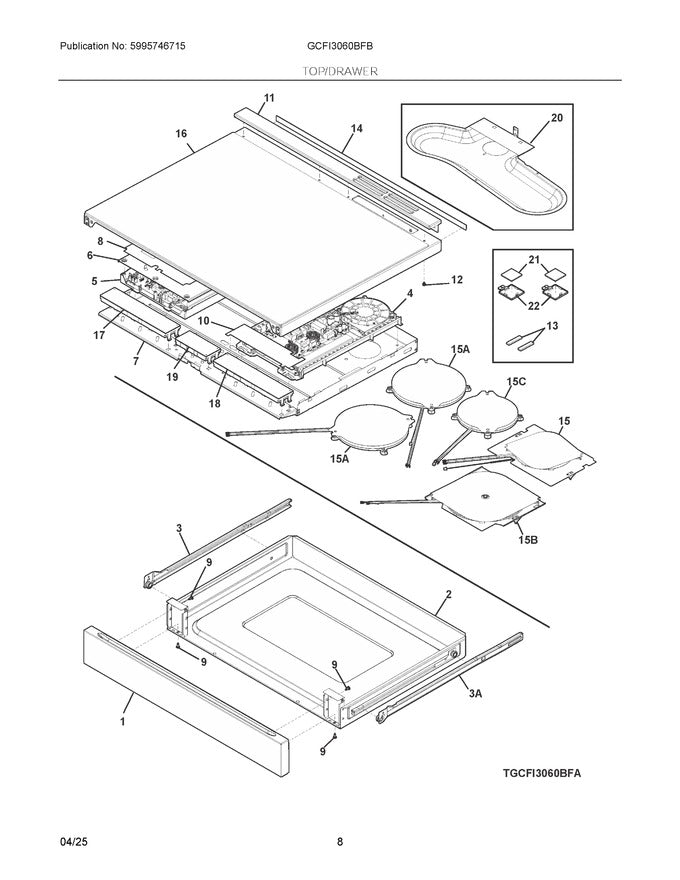 Publication No: 5995746715 GCFI3060BFB

TOP/DRAWER

11
16
14
20
8
6
5
12
4
21
22
13
10
17
7
19
18
15A
15C
15
15A
15B
3
9
2
9
9
3A
1
9

TGCFI3060BFA

04/25 8