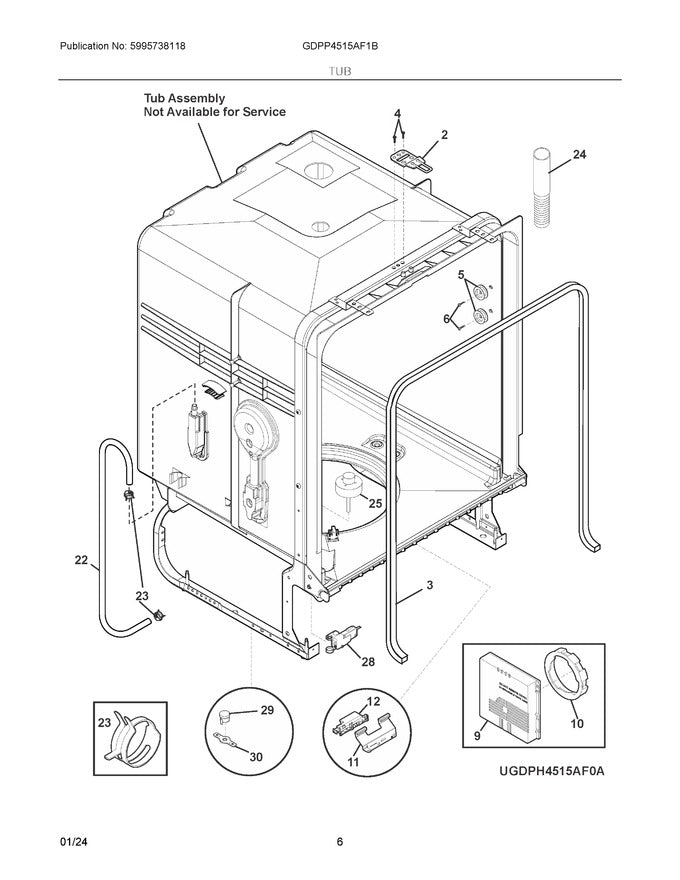 Publication No: 5995738118 GDPP4515AF1B

TUB

Tub Assembly
Not Available for Service

4
2
24
5
6
25
22
23
3
28
23
29
30
12
11
9
10

UGDPH4515AF0A

01/24 6