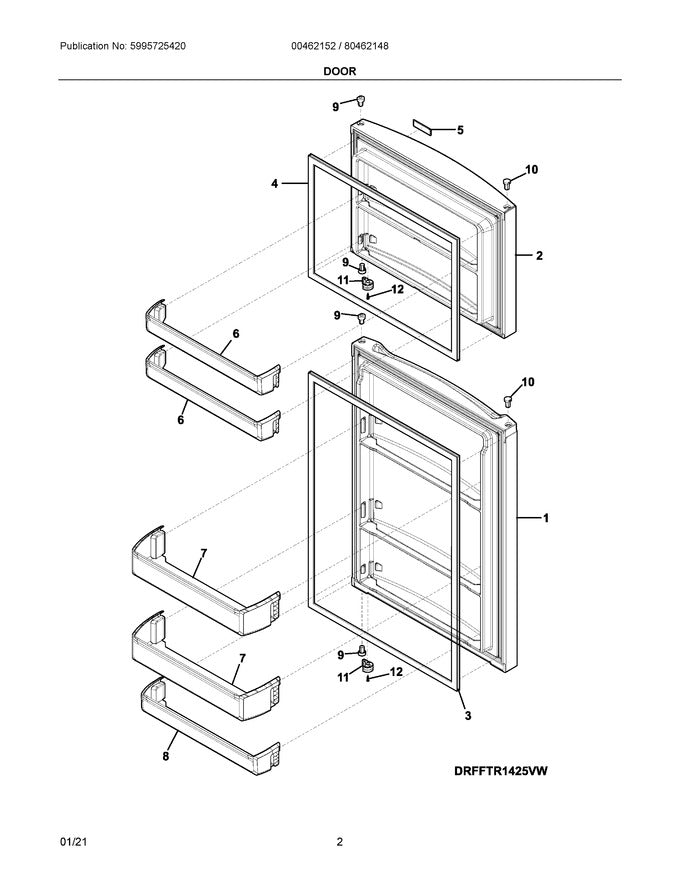 Publication No: 5995725420

00462152 / 80462148

DOOR

9
5
10
4
2
9
11
12
9
6
6
10
1
7
7
9
11
12
3
8

DRFFTR1425VW

01/21

2