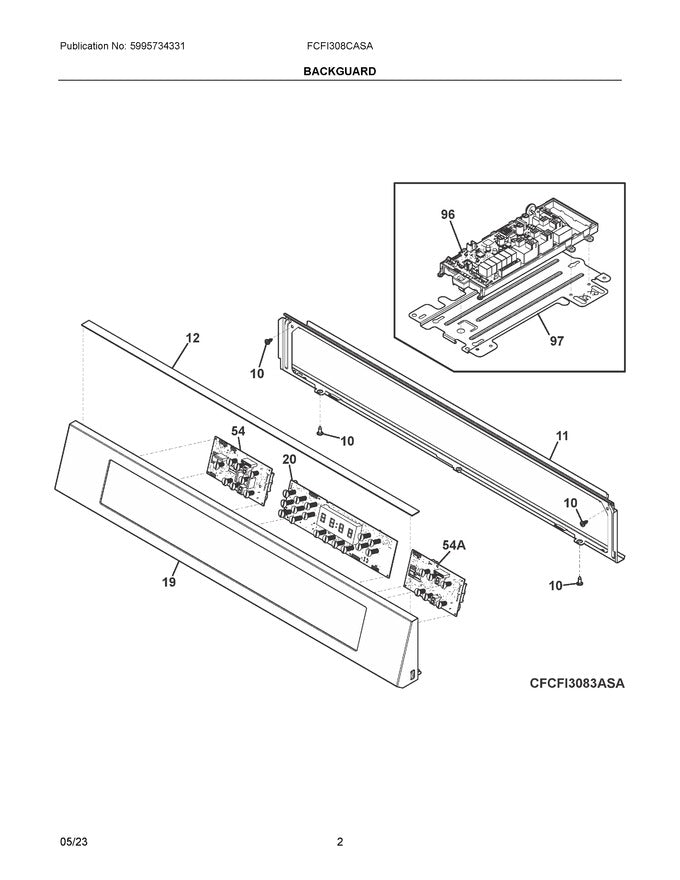 Publication No: 5995734331
FCFI308CASA

BACKGUARD

96

97

12

10

10

11

54

20

10

54A

19

10

CFCFI3083ASA

05/23
2