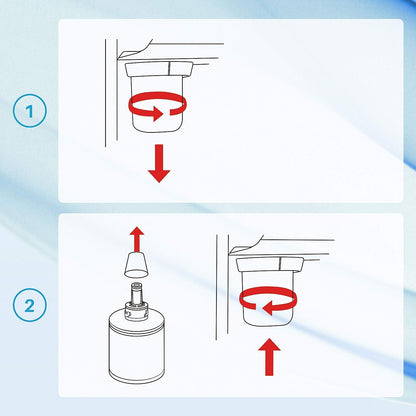 1

2